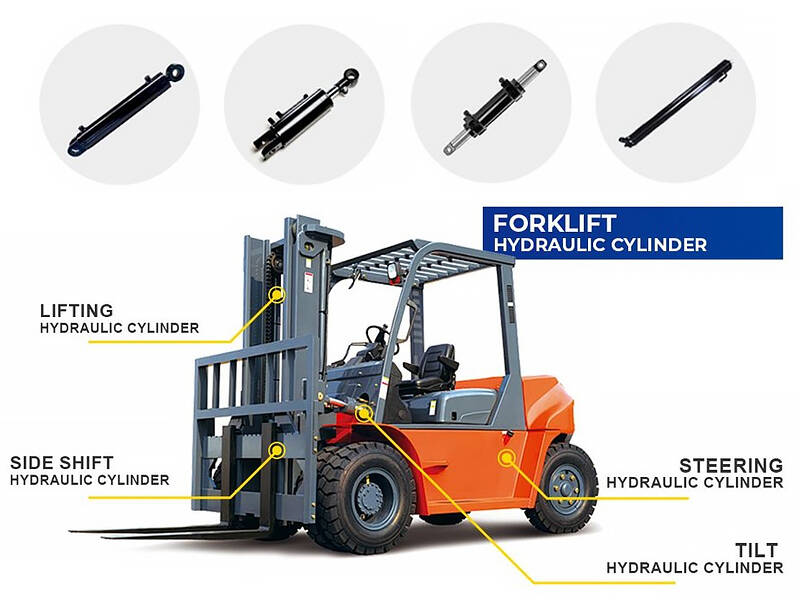 FORKLIFT
HYDRAULIC CYLINDER

LIFTING
HYDRAULIC CYLINDER

SIDE SHIFT
HYDRAULIC CYLINDER

STEERING
HYDRAULIC CYLINDER

TILT
HYDRAULIC CYLINDER